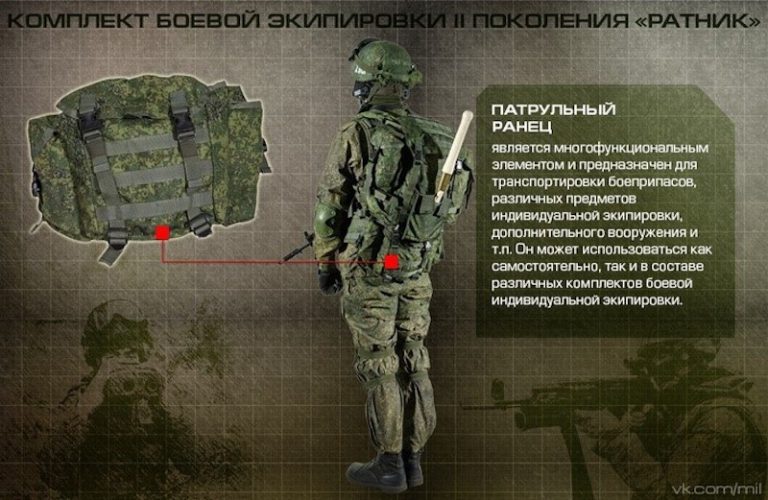 КОМПЛЕКТ БОЕВОЙ ЭКИПИРОВКИ II ПОКОЛЕНИЯ «РАТНИК»

ПАТРУЛЬНЫЙ РАНЕЦ

является многофункциональным элементом и предназначен для транспортировки боеприпасов, различных предметов индивидуальной экипировки, дополнительного вооружения и т.п. Он может использоваться как самостоятельно, так и в составе различных комплектов боевой индивидуальной экипировки.

vk.com/mil