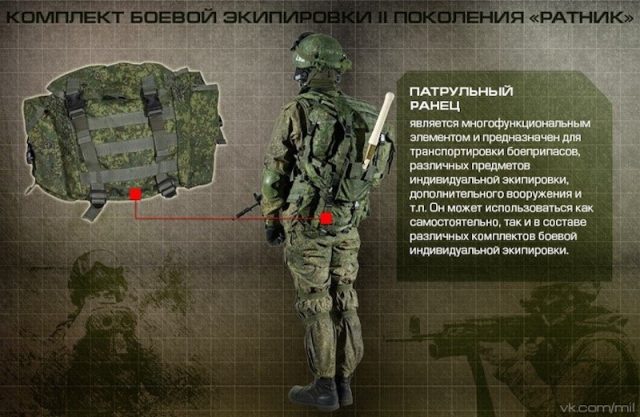 КОМПЛЕКТ БОЕВОЙ ЭКИПИРОВКИ II ПОКОЛЕНИЯ «РАТНИК»

ПАТРУЛЬНЫЙ РАНЕЦ

является многофункциональным элементом и предназначен для транспортировки боеприпасов, различных предметов индивидуальной экипировки, дополнительного вооружения и т.п. Он может использоваться как самостоятельно, так и в составе различных комплектов боевой индивидуальной экипировки.

vk.com/mil