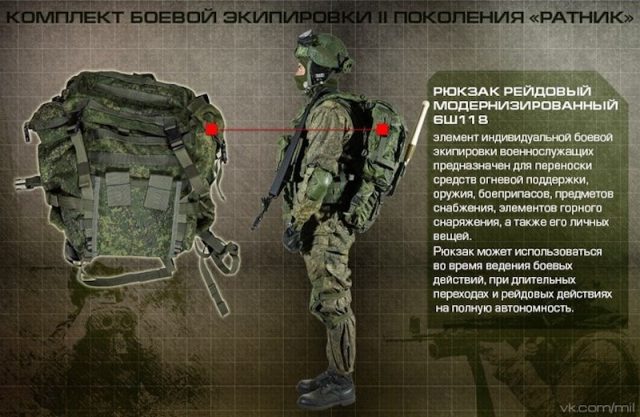 КОМПЛЕКТ БОЕВОЙ ЭКИПИРОВКИ II ПОКОЛЕНИЯ «РАТНИК»

РЮКЗАК РЕЙДОВЫЙ МОДЕРНИЗИРОВАННЫЙ 6Ш118

элемент индивидуальной боевой экипировки военнослужащих предназначен для переноски средств огневой поддержки, оружия, боеприпасов, предметов снабжения, элементов горного снаряжения, а также его личных вещей.
Рюкзак может использоваться во время ведения боевых действий, при длительных переходах и рейдовых действиях на полную автономность.

vk.com/mil